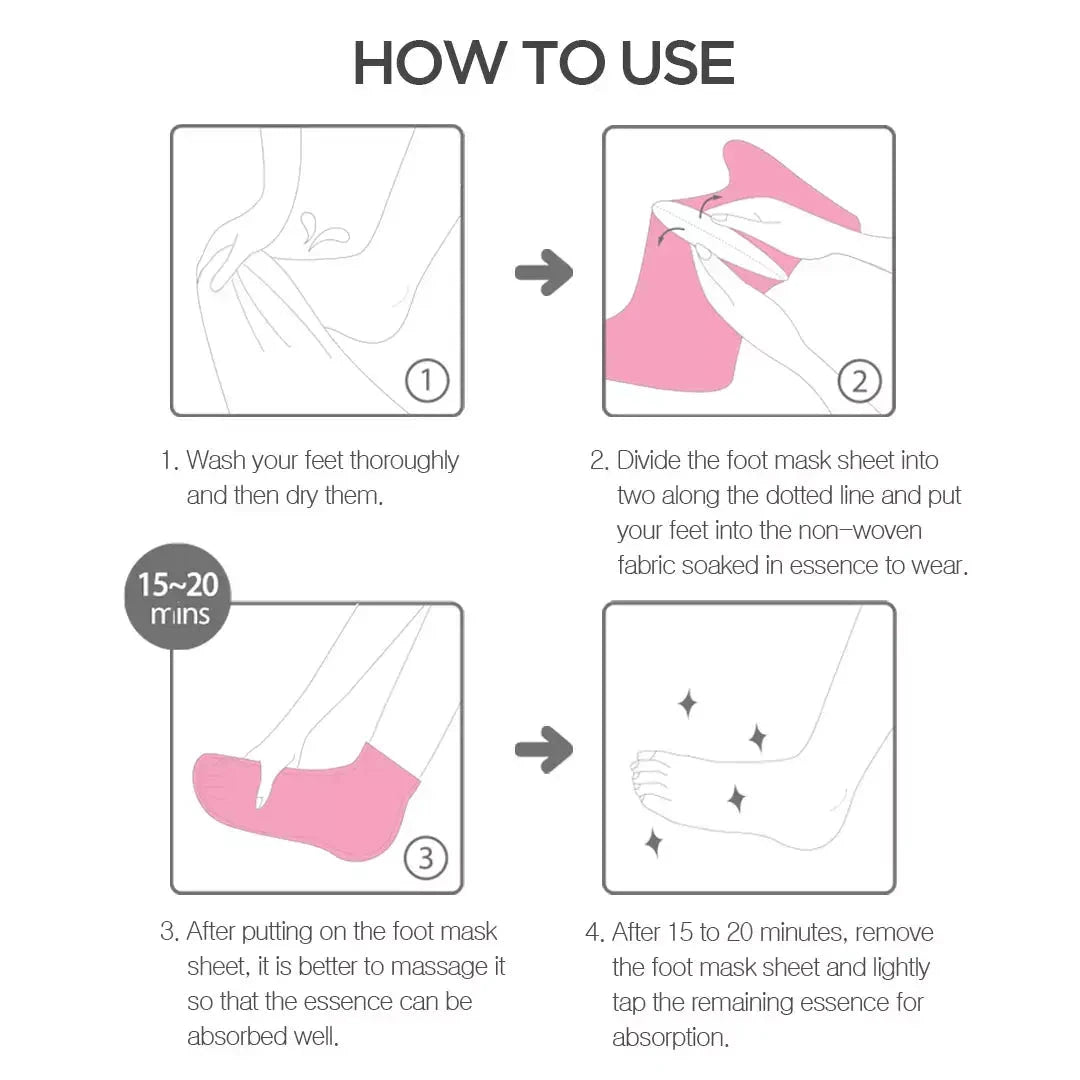 HOW TO USE

①

②

1. Wash your feet thoroughly and then dry them.

2. Divide the foot mask sheet into two along the dotted line and put your feet into the non-woven fabric soaked in essence to wear.

15~20 mins

③

3. After putting on the foot mask sheet, it is better to massage it so that the essence can be absorbed well.

4. After 15 to 20 minutes, remove the foot mask sheet and lightly tap the remaining essence for absorption.