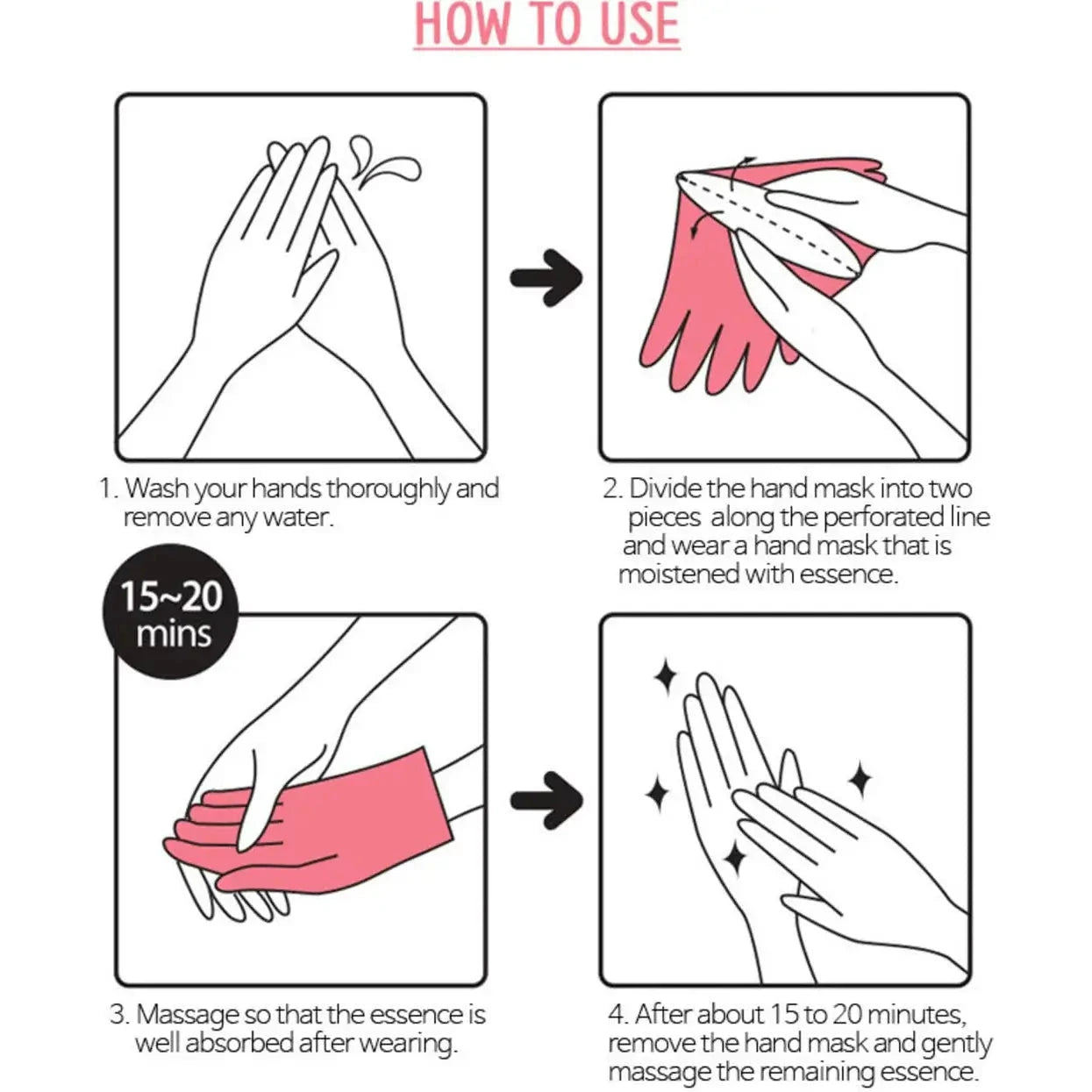 HOW TO USE

1. Wash your hands thoroughly and remove any water.

2. Divide the hand mask into two pieces along the perforated line and wear a hand mask that is moistened with essence.

15~20 mins

3. Massage so that the essence is well absorbed after wearing.

4. After about 15 to 20 minutes, remove the hand mask and gently massage the remaining essence.